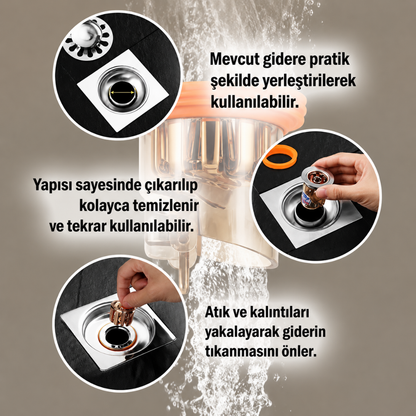 Mevcut gidere pratik şekilde yerleştirilerek kullanılabilir.

Yapısı sayesinde çıkarılıp kolayca temizlenir ve tekrar kullanılabilir.

Atık ve kalıntıları yakalayarak giderin tıkanmasını önler.